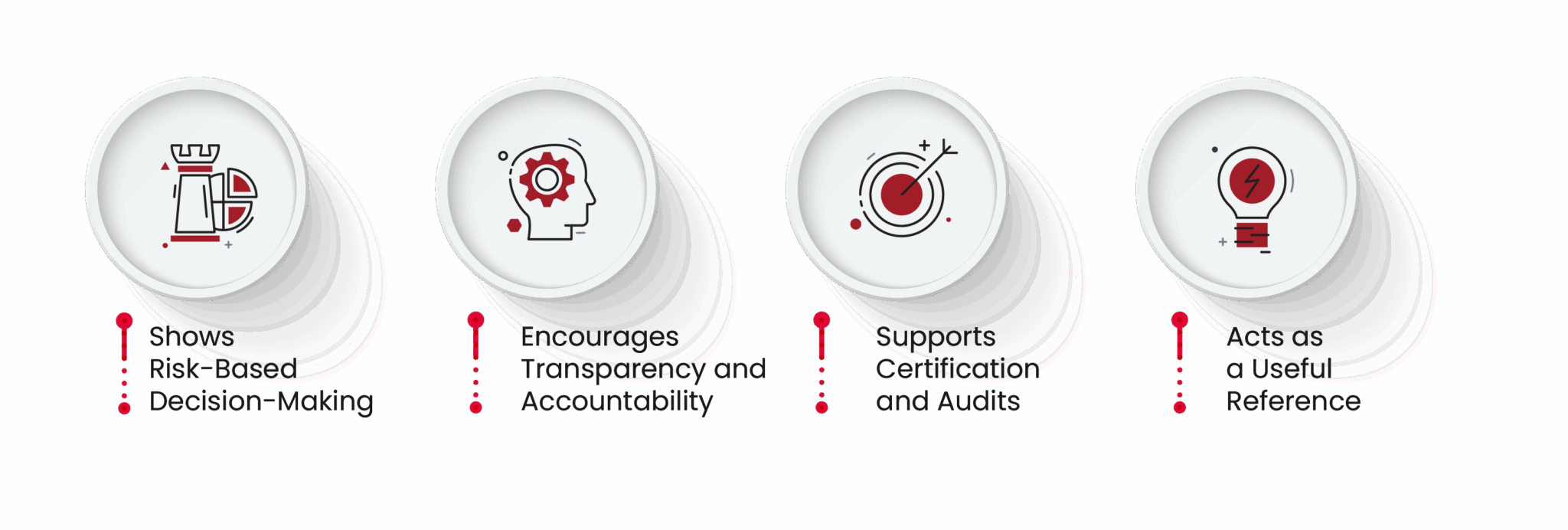 Shows Risk-Based Decision-Making

Encourages Transparency and Accountability

Supports Certification and Audits

Acts as a Useful Reference